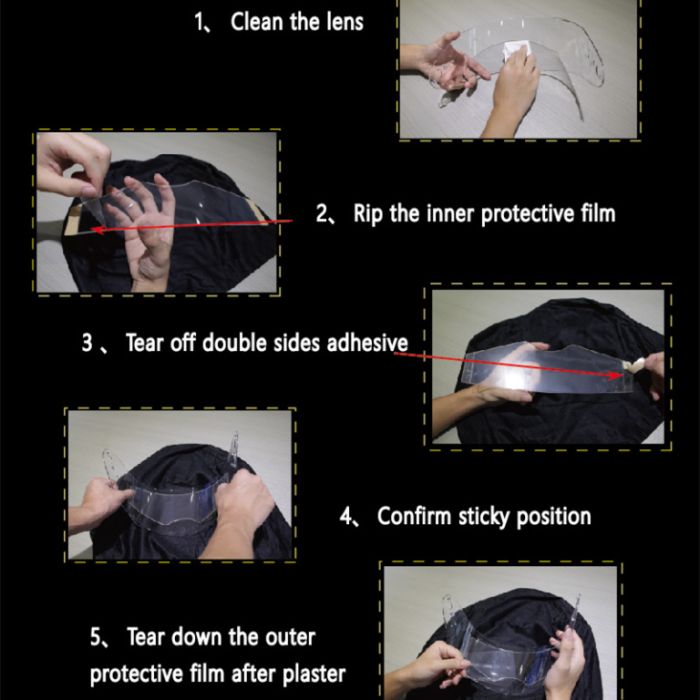 1、 Clean the lens

2、 Rip the inner protective film

3 、 Tear off double sides adhesive

4、 Confirm sticky position

5、 Tear down the outer protective film after plaster